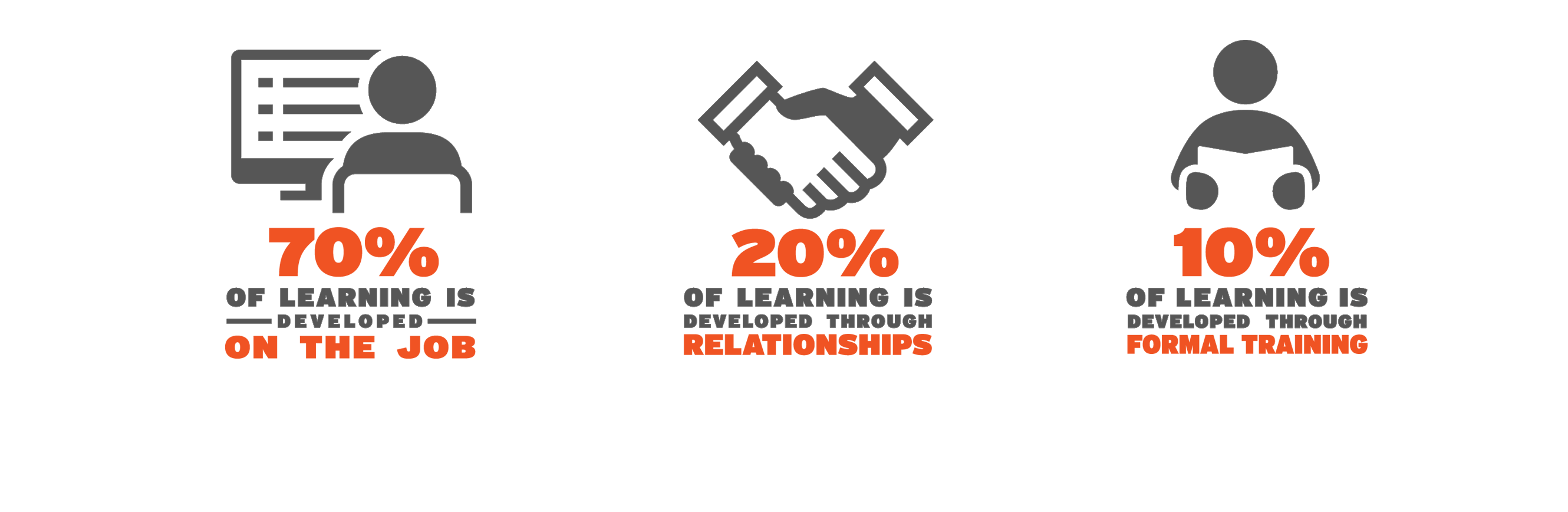 70%
OF LEARNING IS
DEVELOPED
ON THE JOB

20%
OF LEARNING IS
DEVELOPED THROUGH
RELATIONSHIPS

10%
OF LEARNING IS
DEVELOPED THROUGH
FORMAL TRAINING